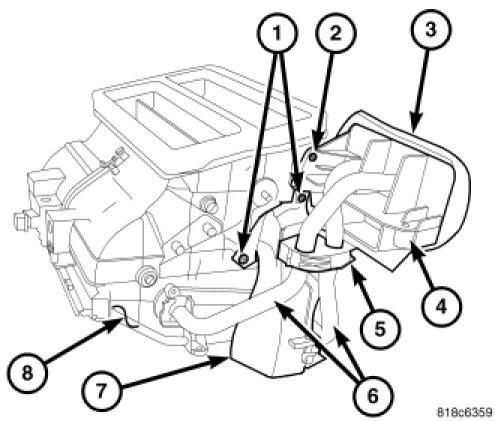 1
2
3
4
5
6
7
8
818c6359