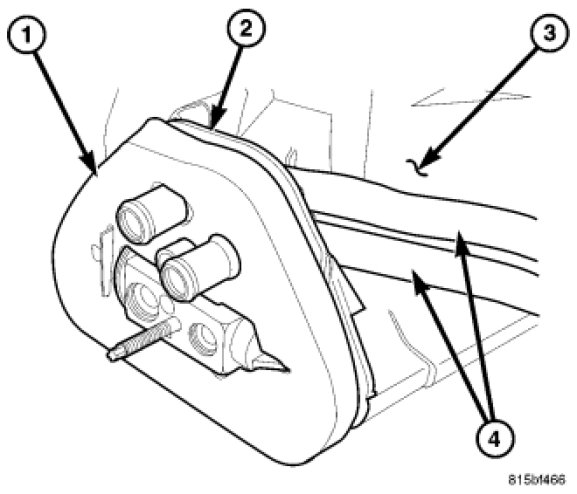 1
2
3
4
815bf466