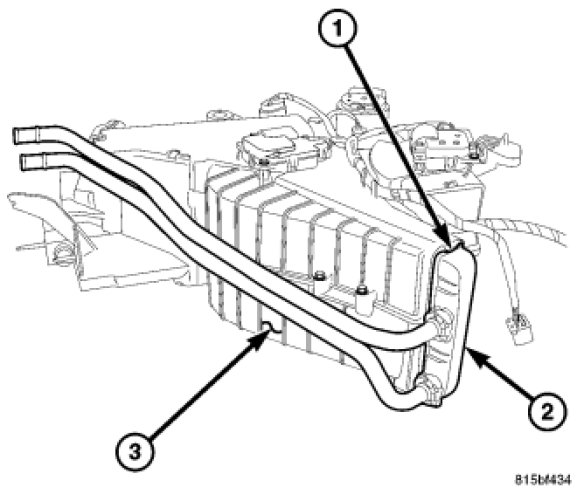 1

2

3

815bf434