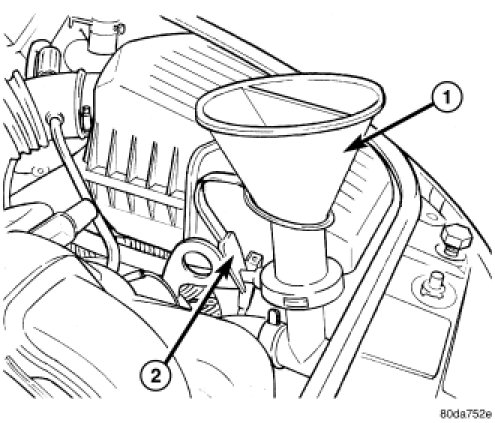 1
2
80da752e