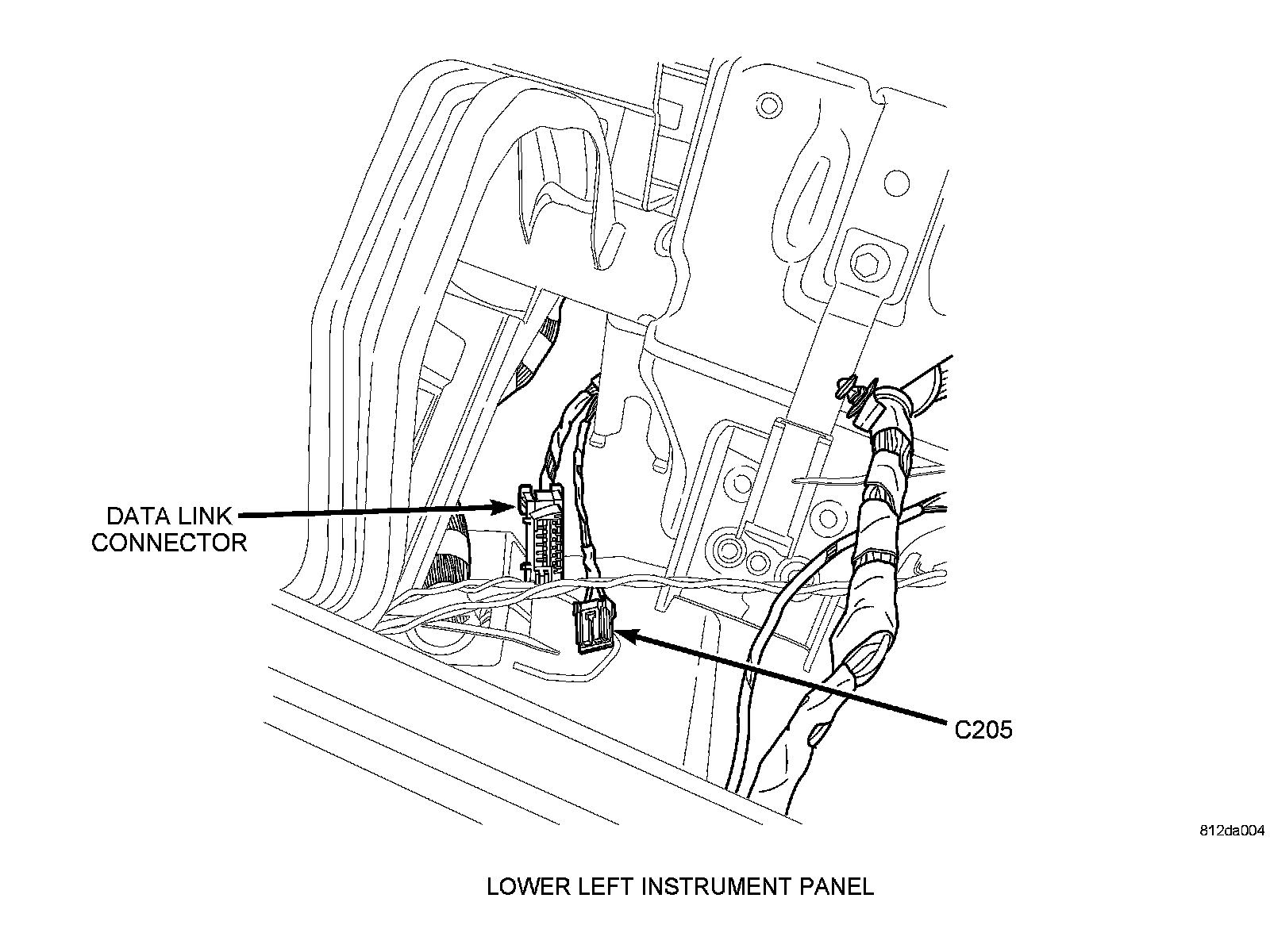 DATA LINK CONNECTOR

C205

812da004

LOWER LEFT INSTRUMENT PANEL