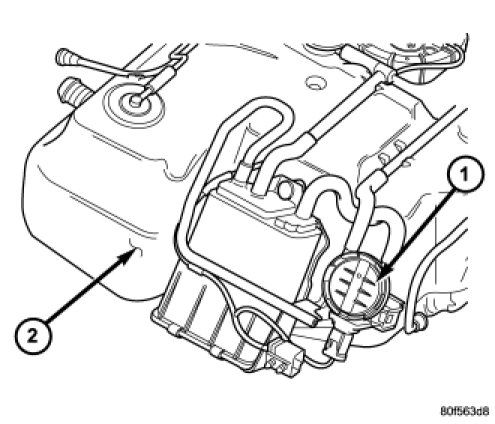 1
2
80f563d8