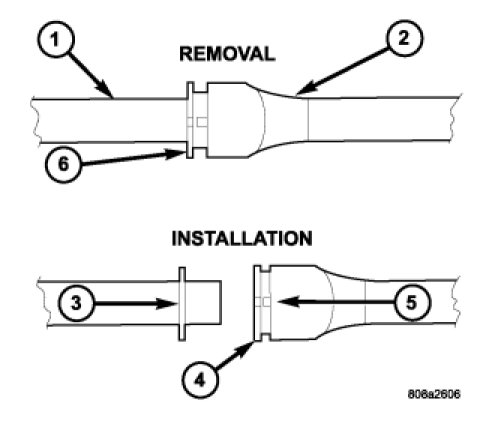 1
REMOVAL
2
6
INSTALLATION
3
5
4
808a2606