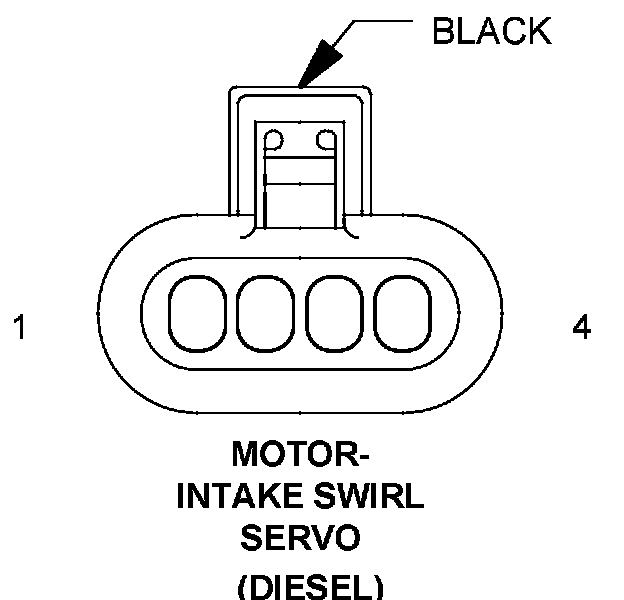 BLACK

1

4

MOTOR-
INTAKE SWIRL
SERVO
(DIESEL)