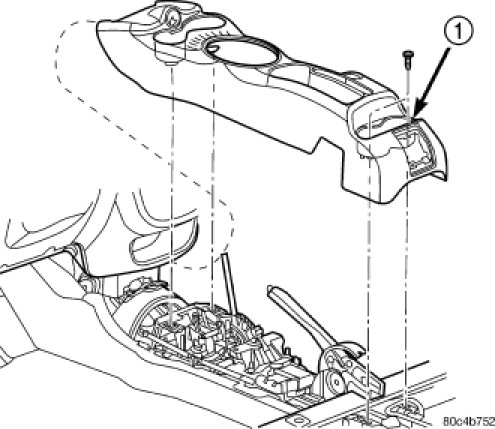 1

80c4b752