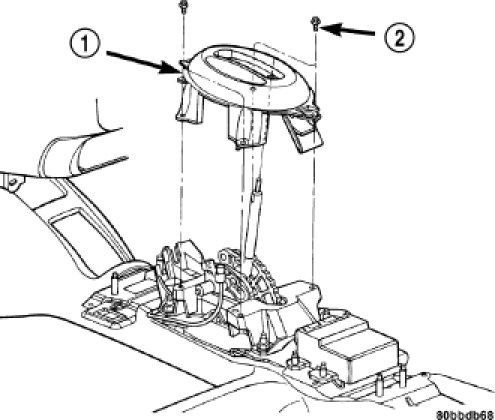 1
2
80bbdb68