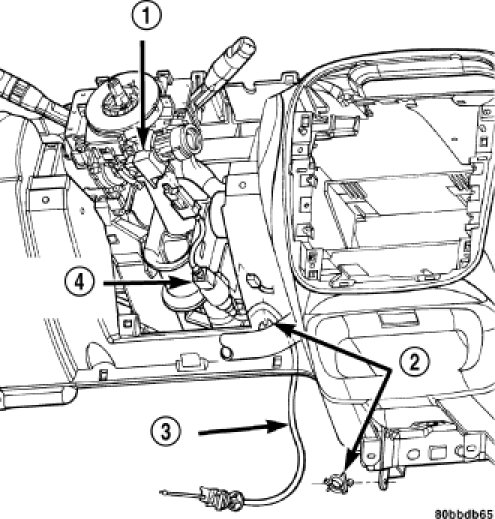 1
4
2
3
80bbdb65