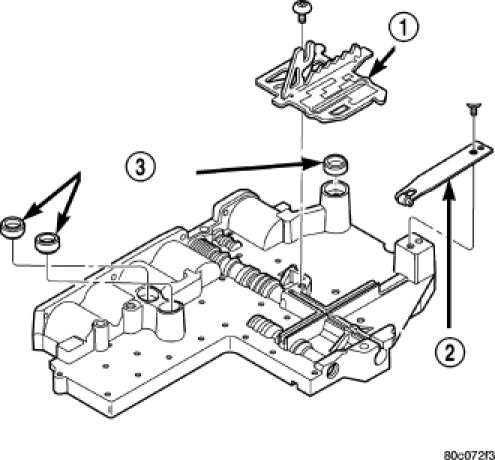 1
3
2
80c072f3