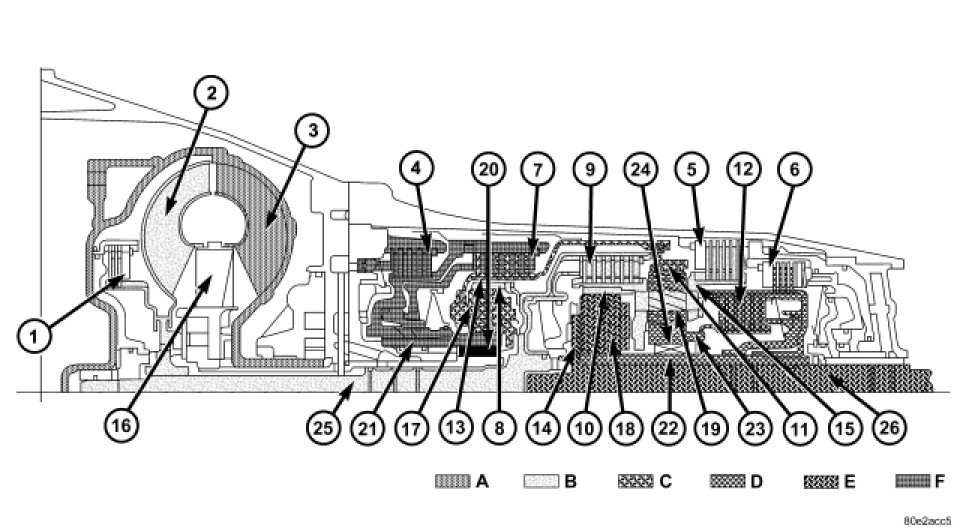 2
3
4
20
7
9
24
5
12
6
1
16
25
21
17
13
8
14
10
18
22
19
23
11
15
26
A
B
C
D
E
F
80e2acc5