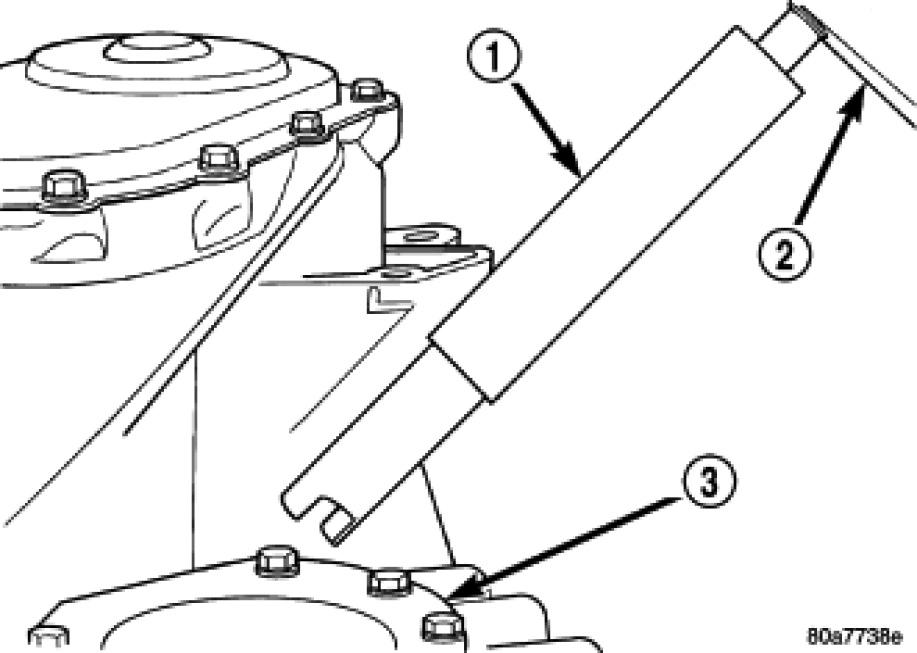 1
2
3
80a7738e