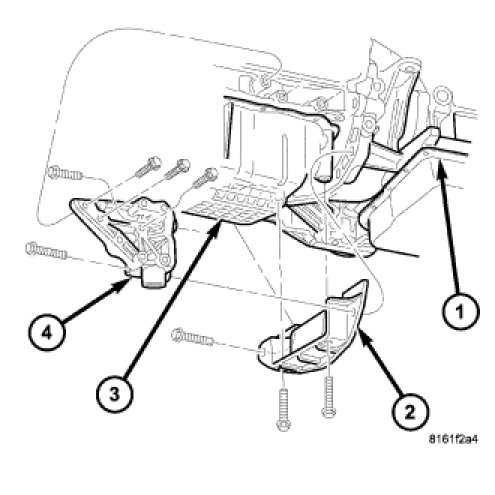 1
4
3
2
8161f2a4