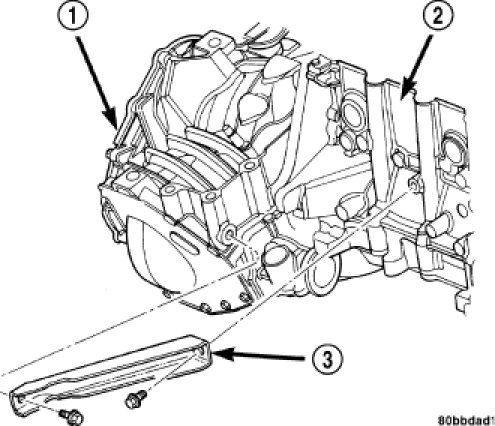 1
2
3
80bbdad1