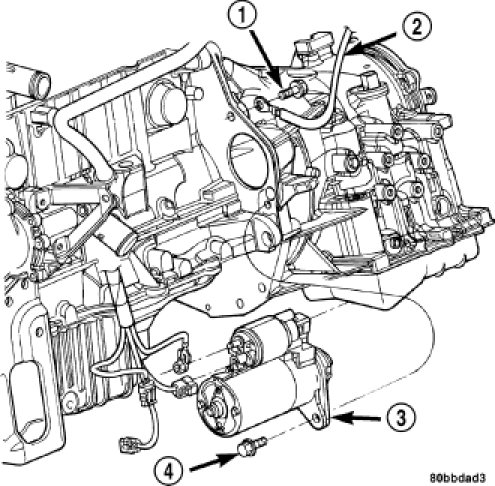 1
2
3
4
80bbdad3