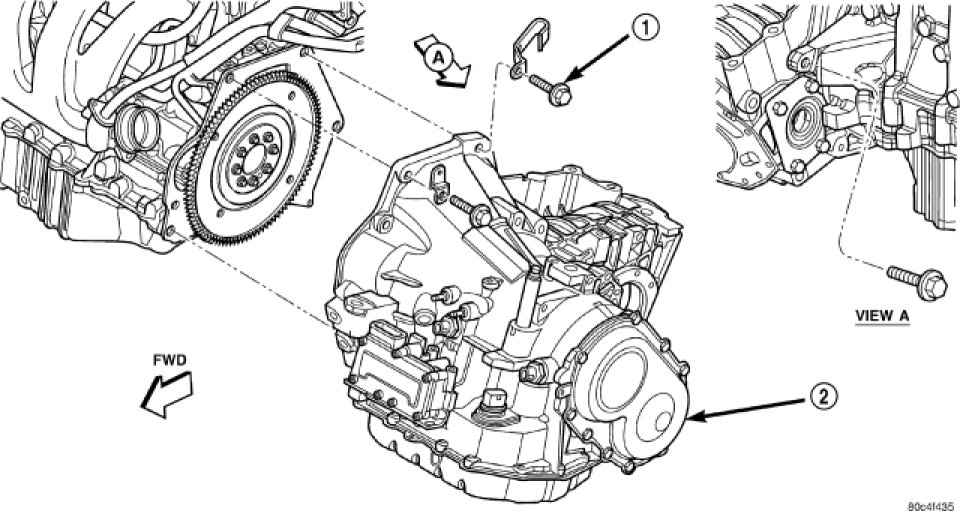 A

1

VIEW A

FWD

2

80c4f435