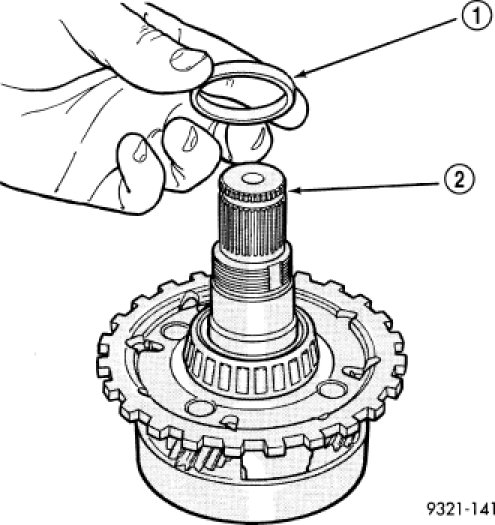 1
2
9321-141