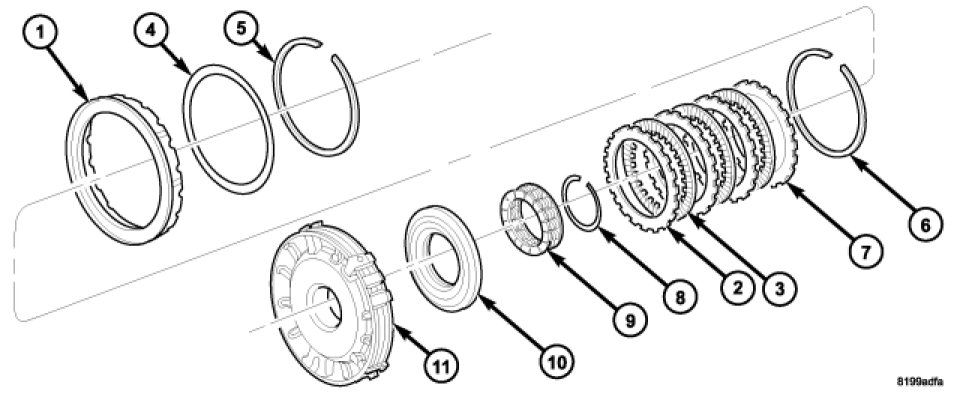 1
4
5
6
7
3
2
8
9
10
11
8199adfa