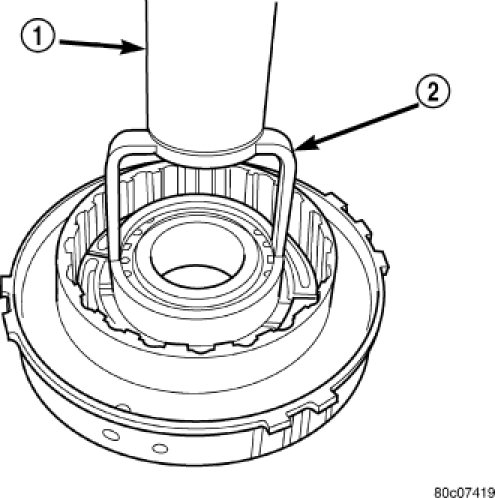 1
2
80c07419