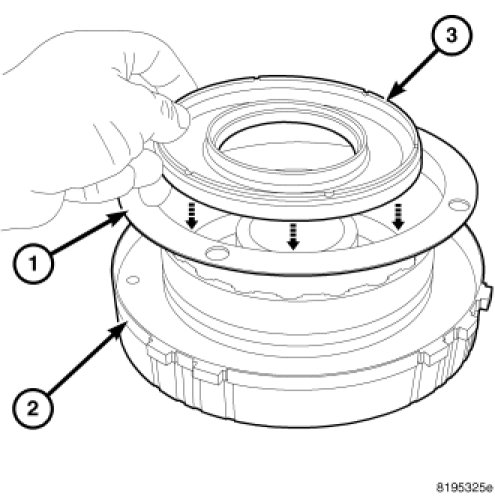 3

1

2

8195325e