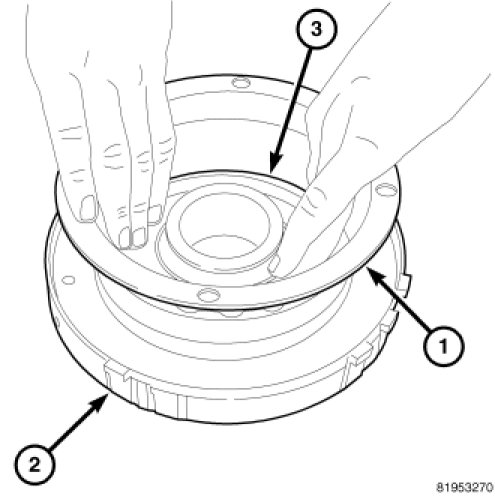 3

1

2

81953270