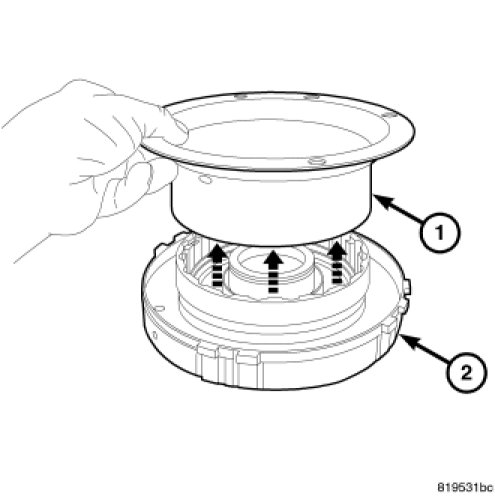 1

2

819531bc