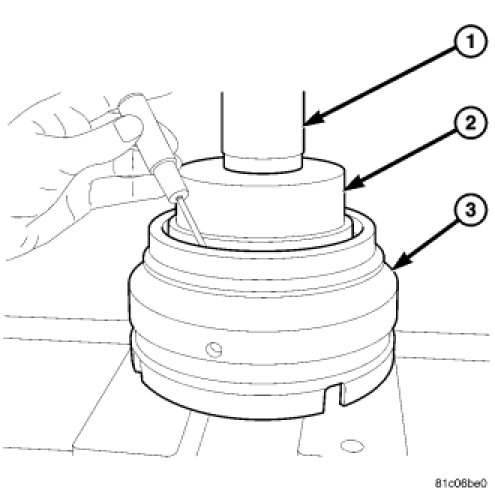 1
2
3
81c08be0