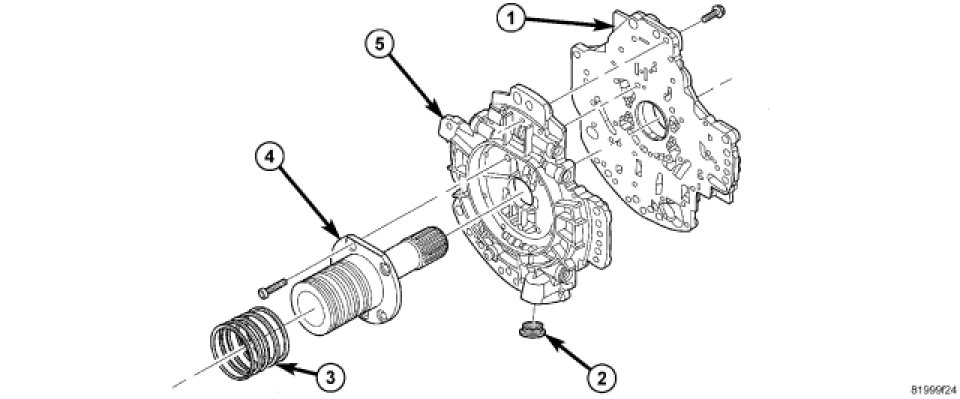 1
5
4
3
2
81999f24