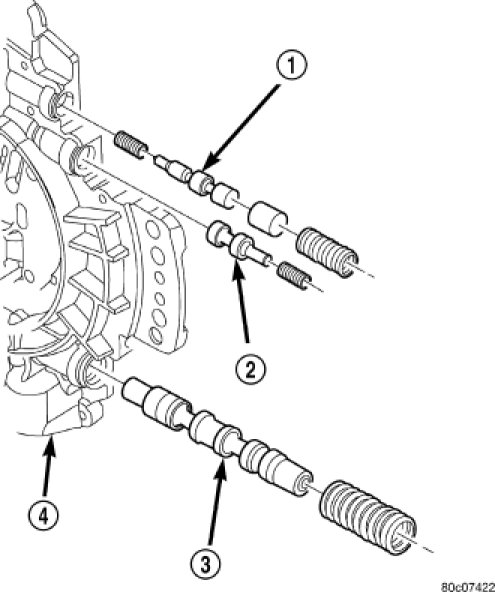 1
2
4
3
80c07422