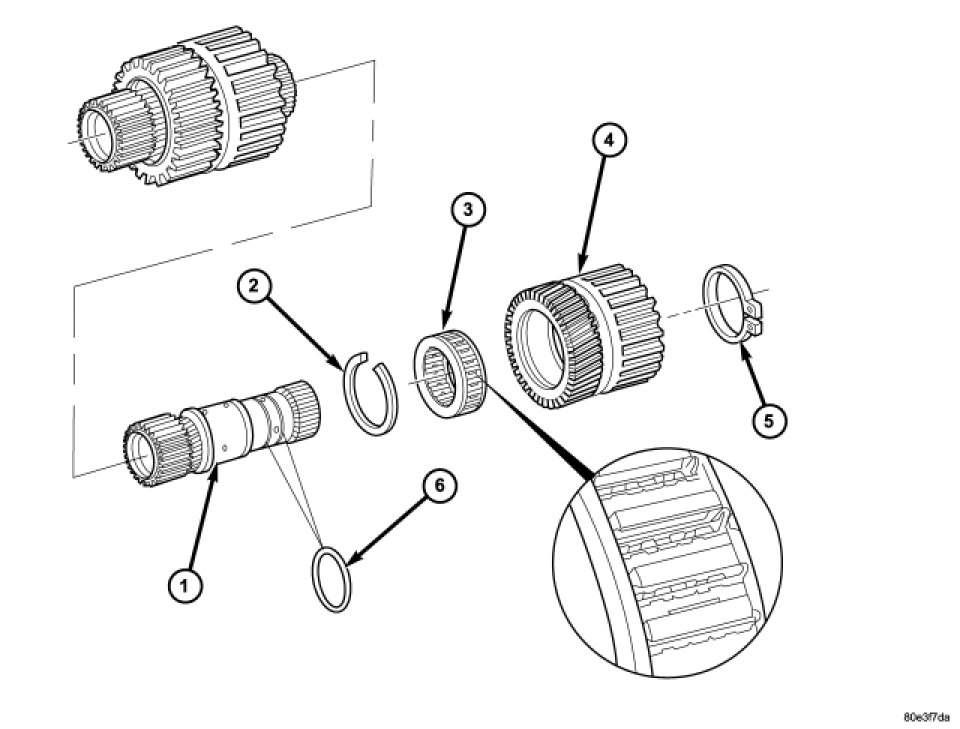 4
3
2
5
6
1
80e3f7da