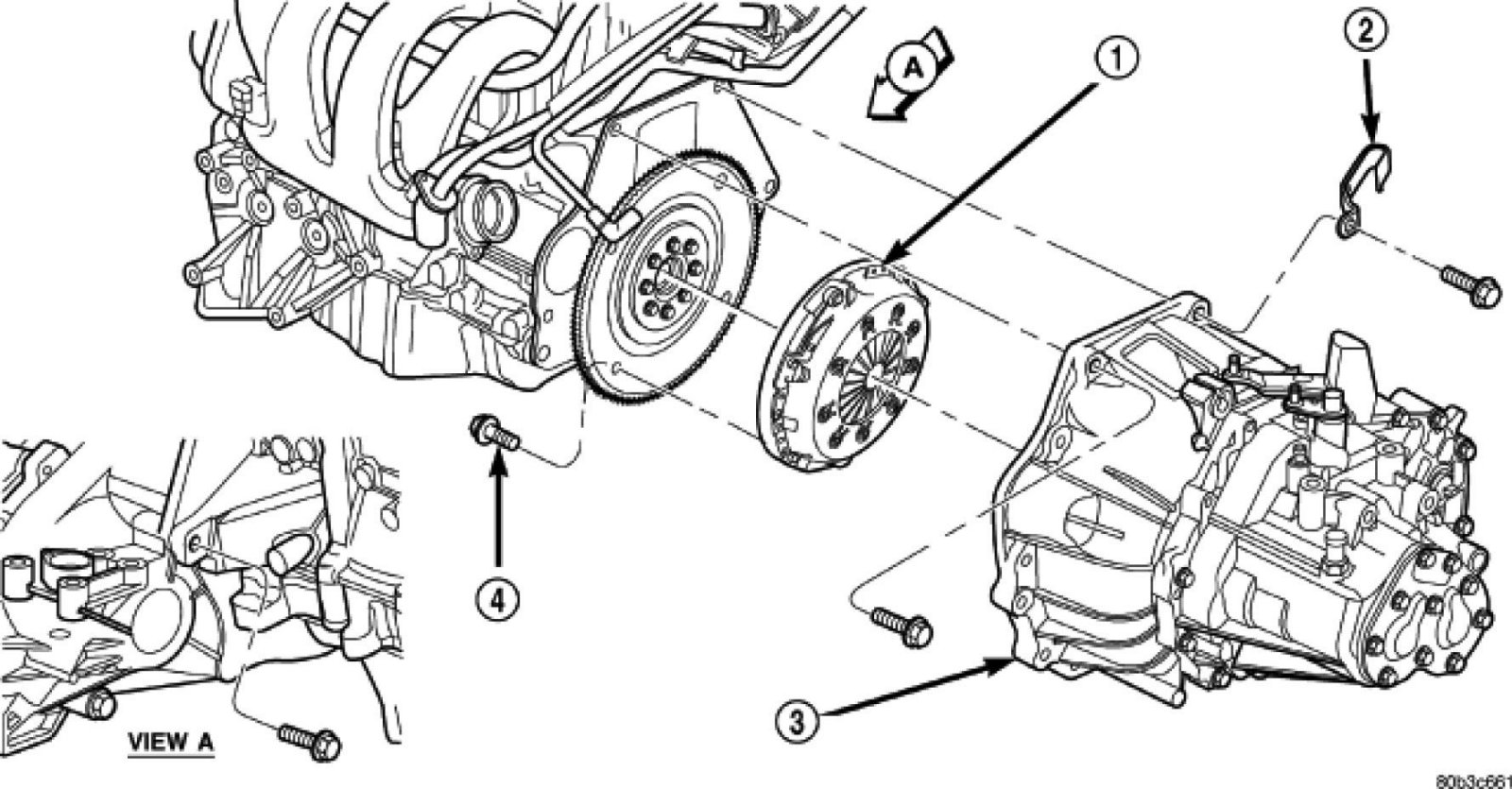 A

1

2

4

3

VIEW A

80b3c661