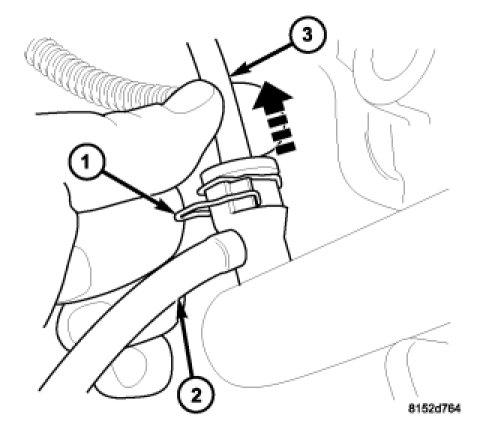 3
1
2
8152d764