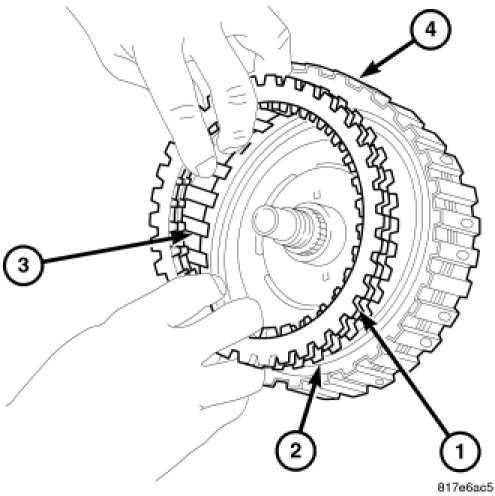 4

3

2

1

817e6ac5