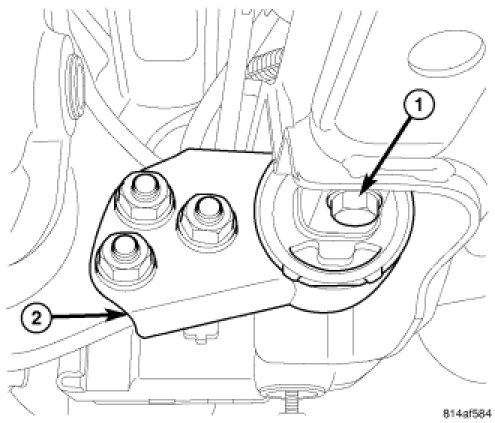 1
2
814af584