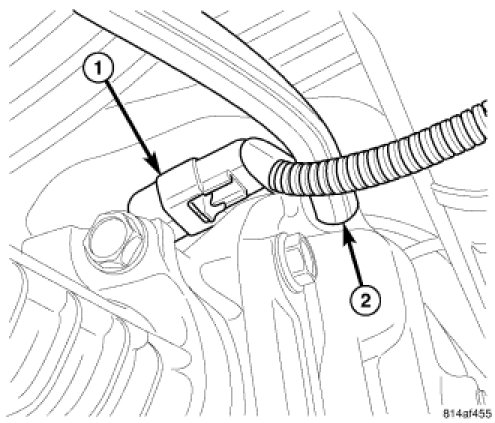 1
2
814af455