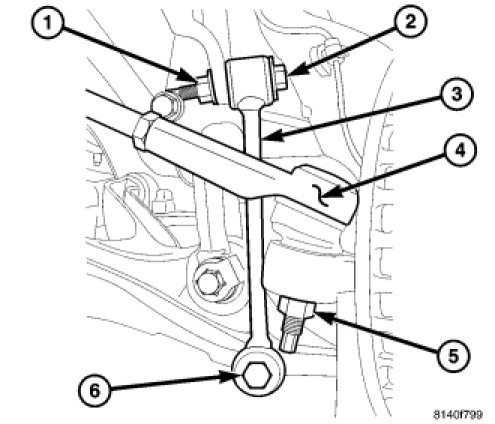 1
2
3
4
5
6
8140f799