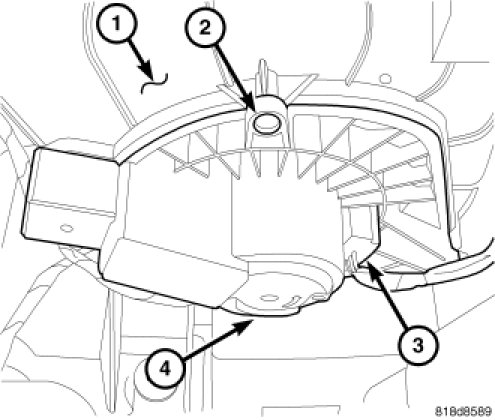 1
2
3
4
818d8589