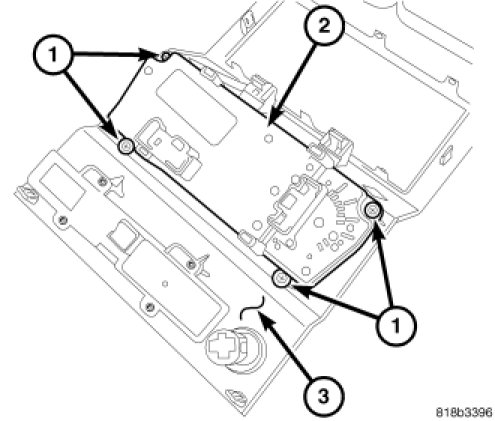 1
2
1
3
818b3396