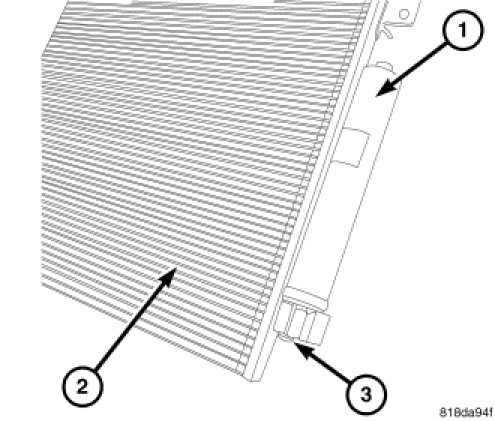 1

2

3

818da94f