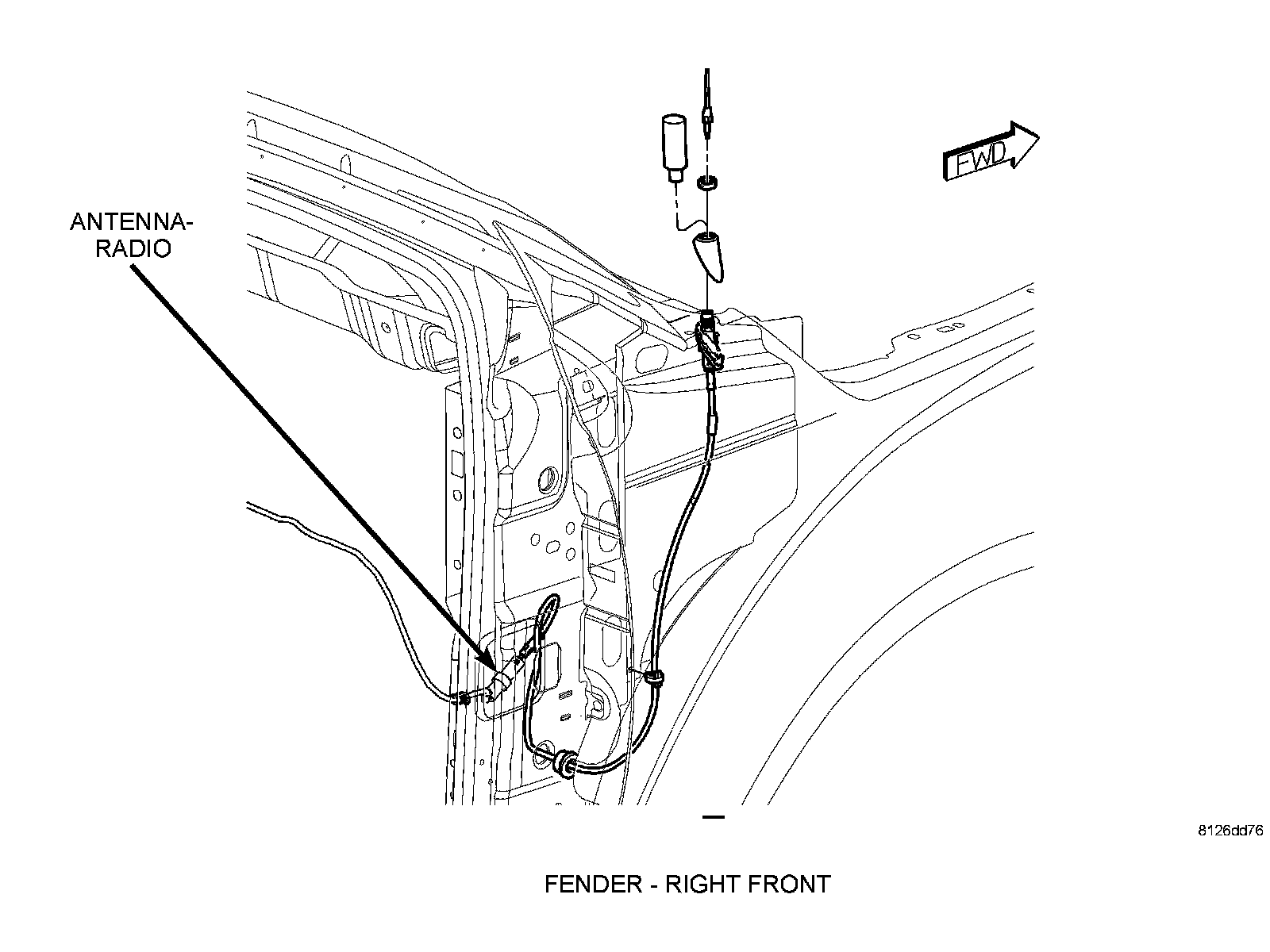 ANTENNA-RADIO

FWD

8126dd76

FENDER - RIGHT FRONT