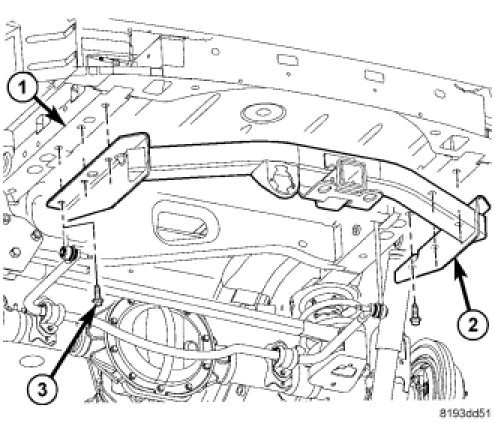 1
2
3
8193dd51