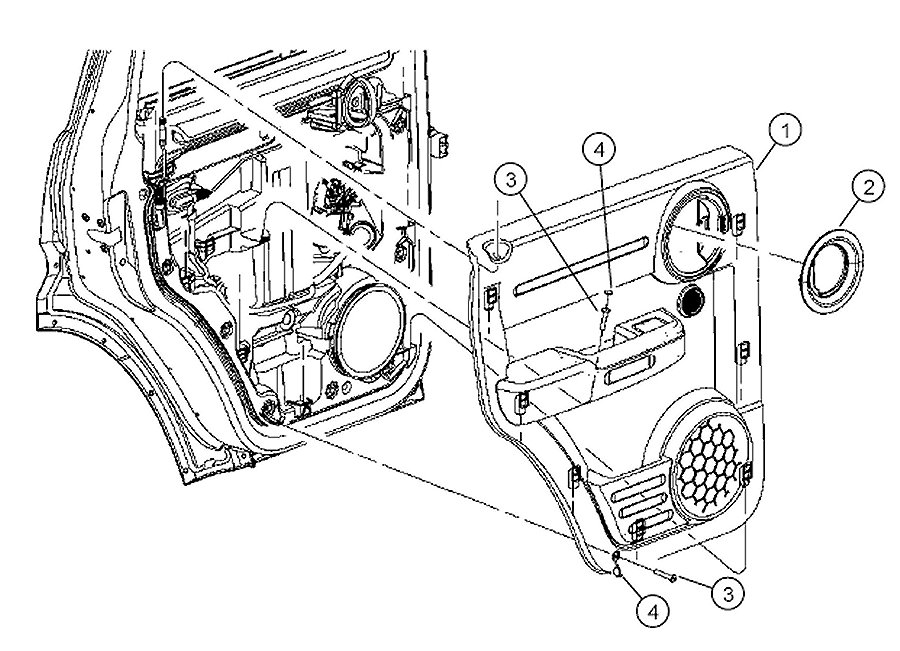 1
2
3
4
3
4