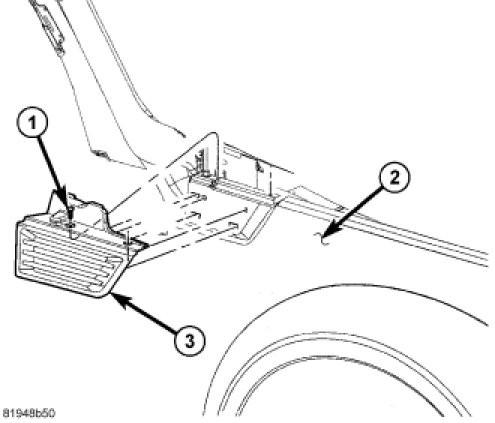 1
2
3
81948b50