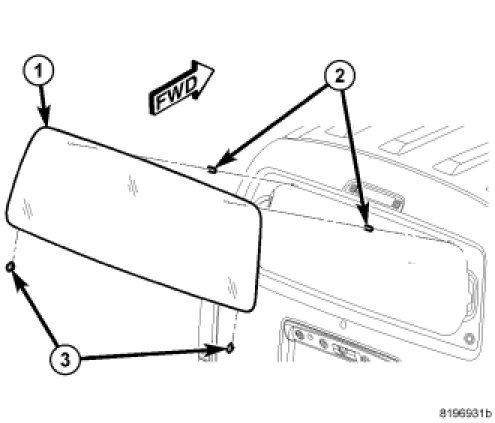 1

FWD

2

3

8196931b