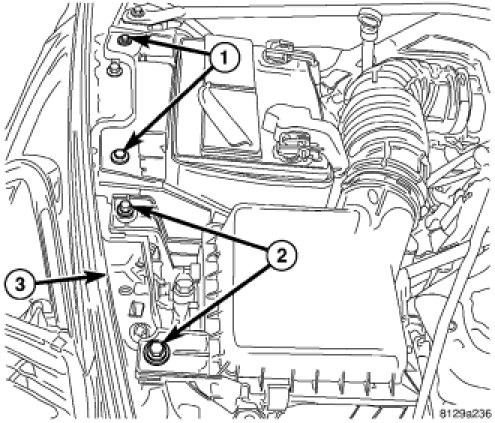 1
2
3
8129a236