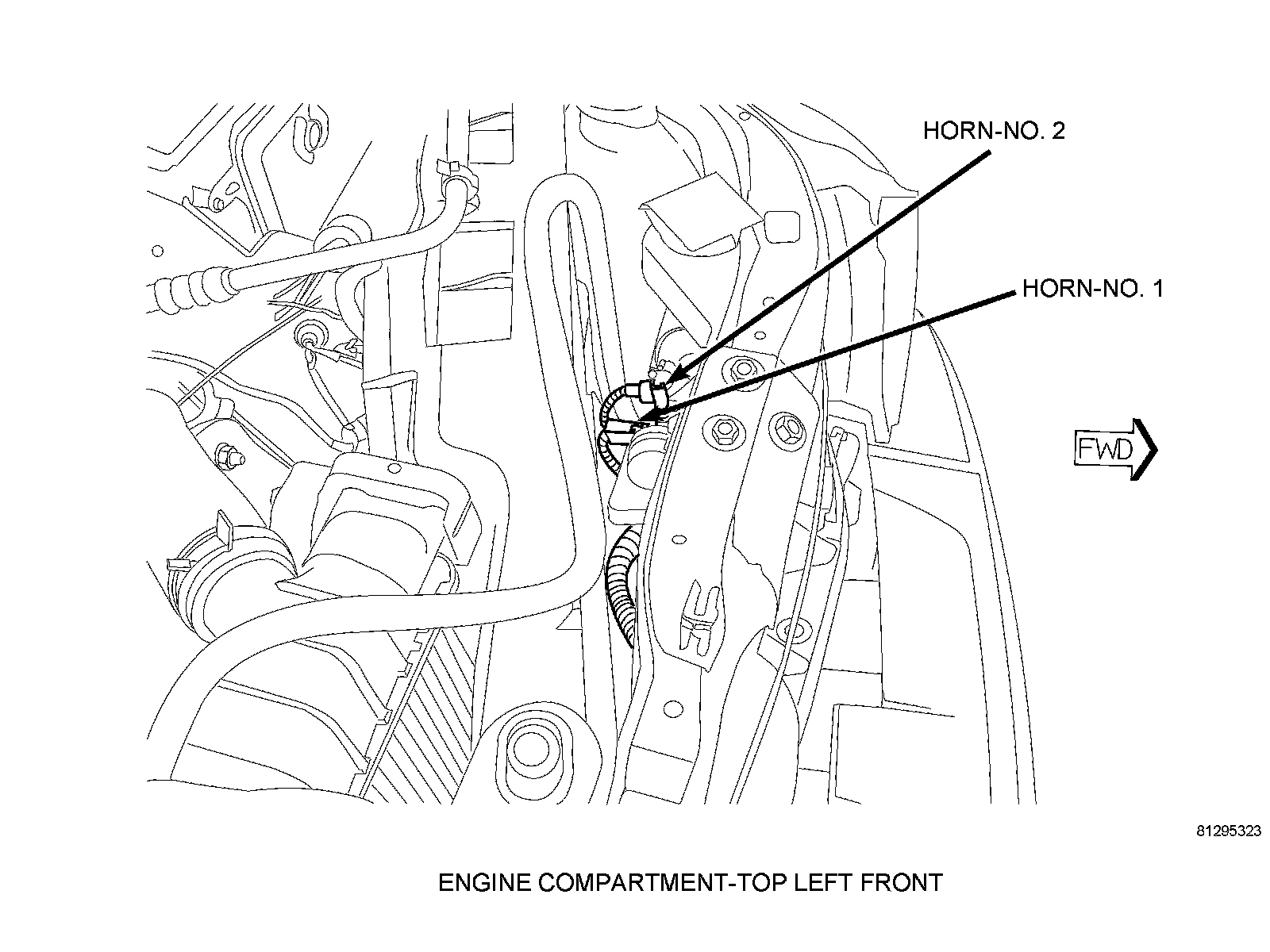 HORN-NO. 2

HORN-NO. 1

FWD

81295323

ENGINE COMPARTMENT-TOP LEFT FRONT