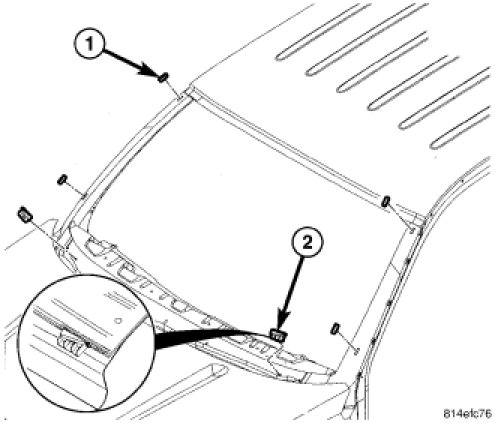 1
2
814efc76