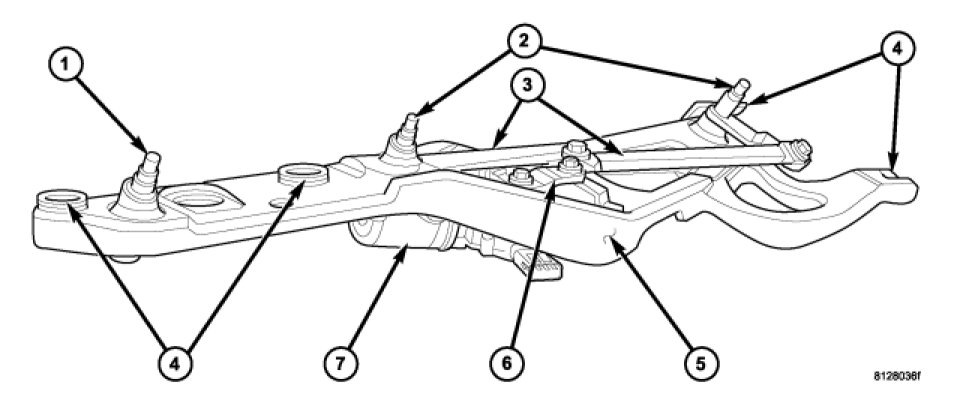 1
2
3
4
4
7
6
5
8128036f