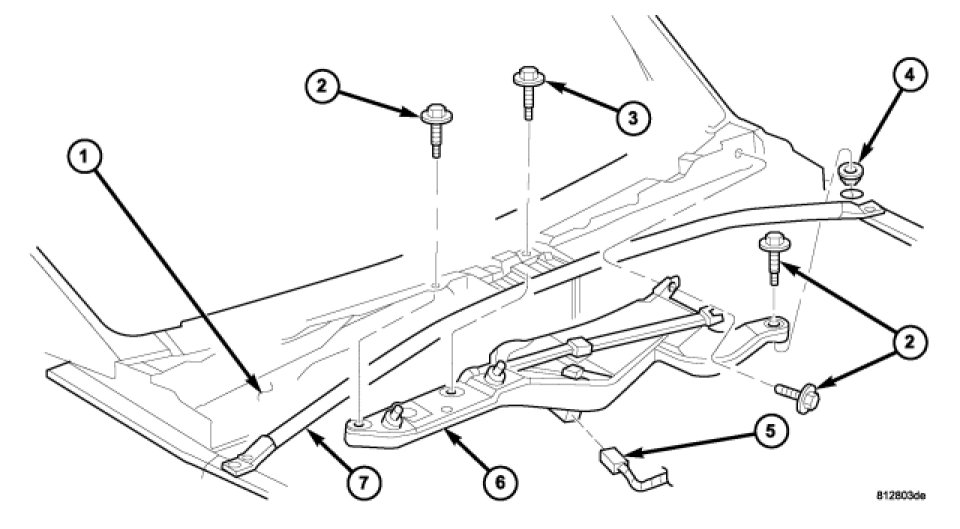 2
3
4
1
2
5
7
6
812803de