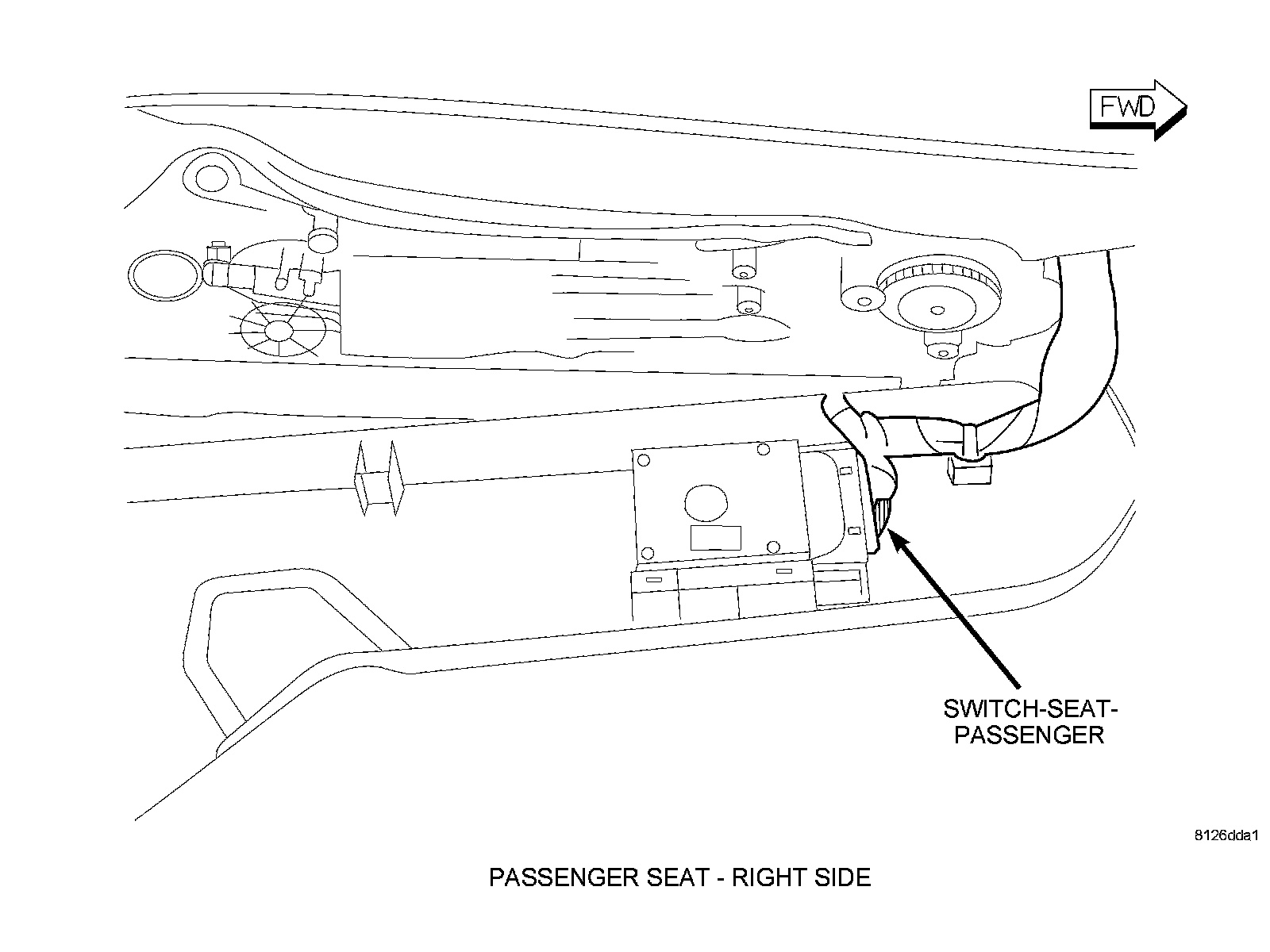 FWD

SWITCH-SEAT-PASSENGER

8126dda1

PASSENGER SEAT - RIGHT SIDE