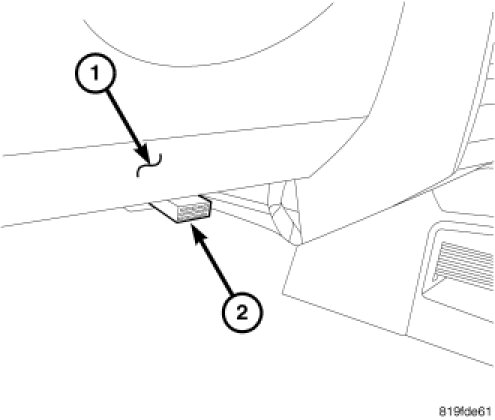 1

2

819fde61