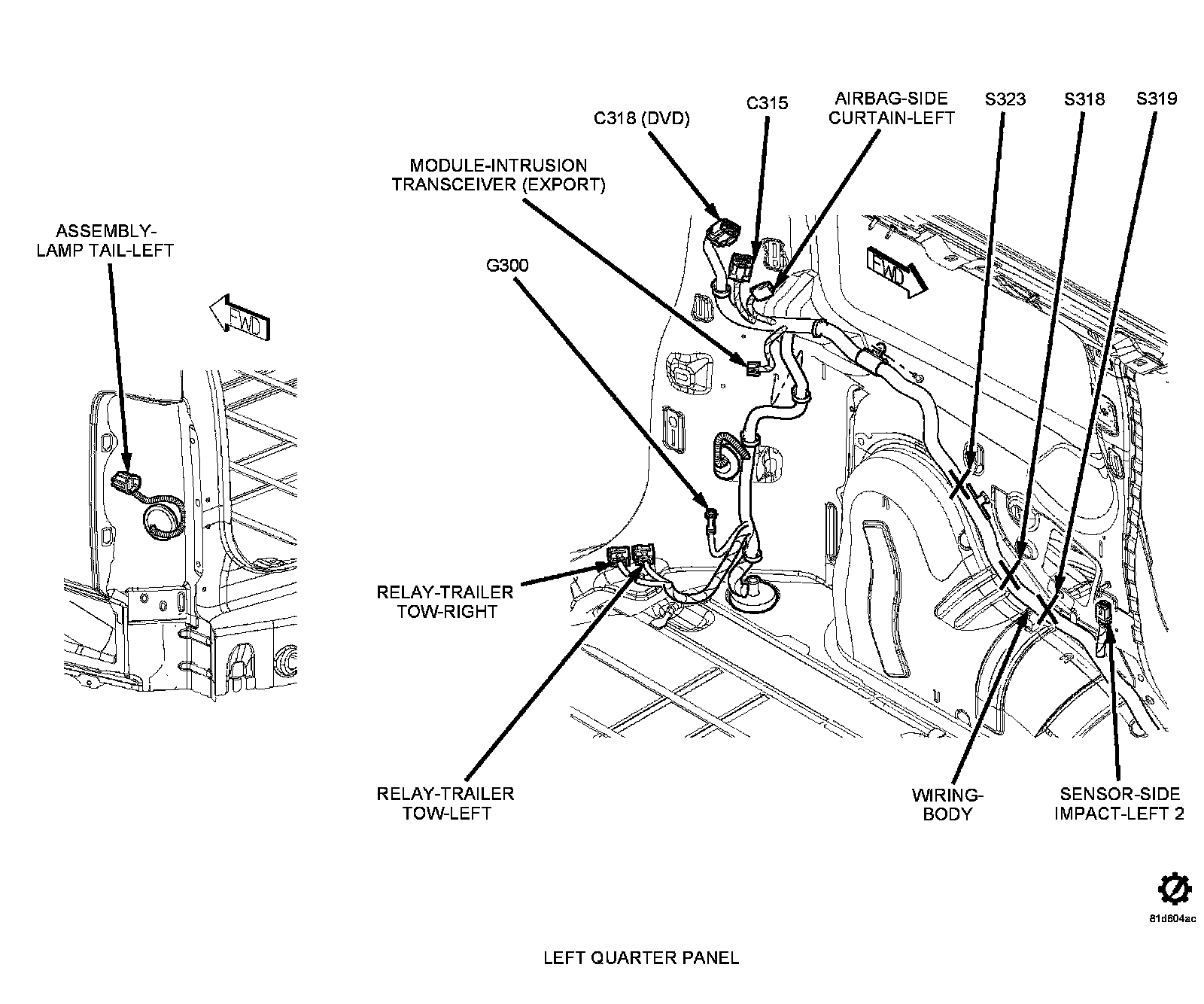 C318 (DVD)

C315

AIRBAG-SIDE CURTAIN-LEFT

S323

S318

S319

MODULE-INTRUSION TRANSCEIVER (EXPORT)

ASSEMBLY-LAMP TAIL-LEFT

G300

FWD

FWD

RELAY-TRAILER TOW-RIGHT

RELAY-TRAILER TOW-LEFT

WIRING-BODY

SENSOR-SIDE IMPACT-LEFT 2

81d604ac

LEFT QUARTER PANEL